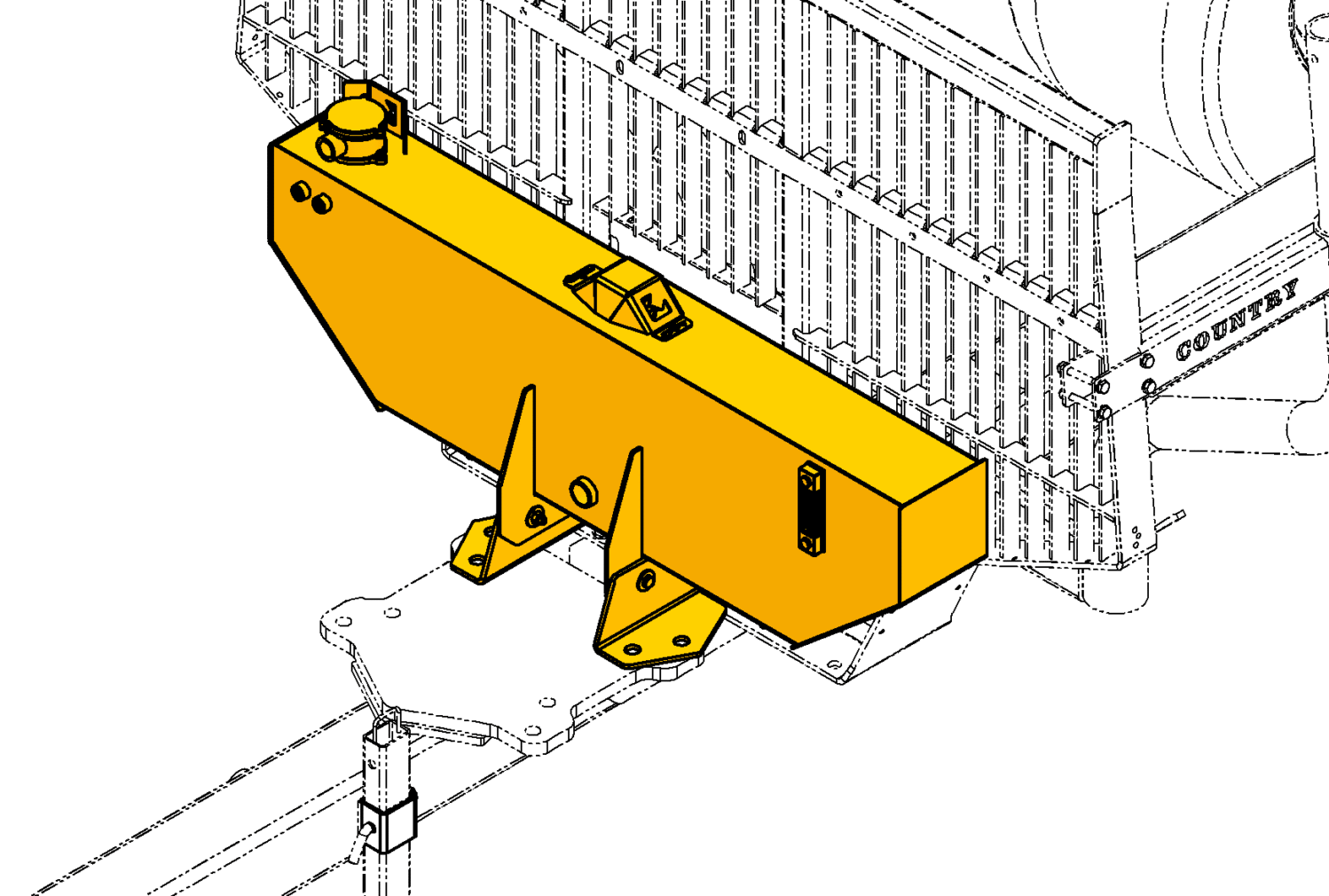 COUNTRY